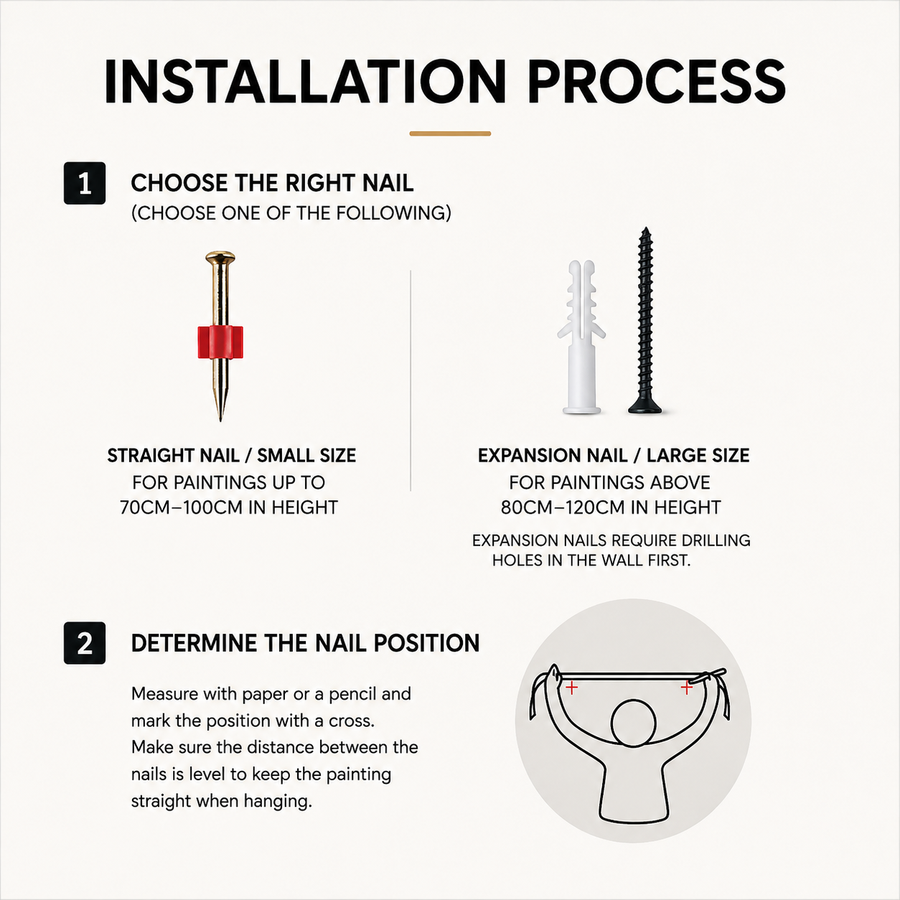 INSTALLATION PROCESS

1 CHOOSE THE RIGHT NAIL
(CHOOSE ONE OF THE FOLLOWING)

STRAIGHT NAIL / SMALL SIZE
FOR PAINTINGS UP TO 70CM–100CM IN HEIGHT

EXPANSION NAIL / LARGE SIZE
FOR PAINTINGS ABOVE 80CM–120CM IN HEIGHT

EXPANSION NAILS REQUIRE DRILLING HOLES IN THE WALL FIRST.

2 DETERMINE THE NAIL POSITION

Measure with paper or a pencil and mark the position with a cross. Make sure the distance between the nails is level to keep the painting straight when hanging.